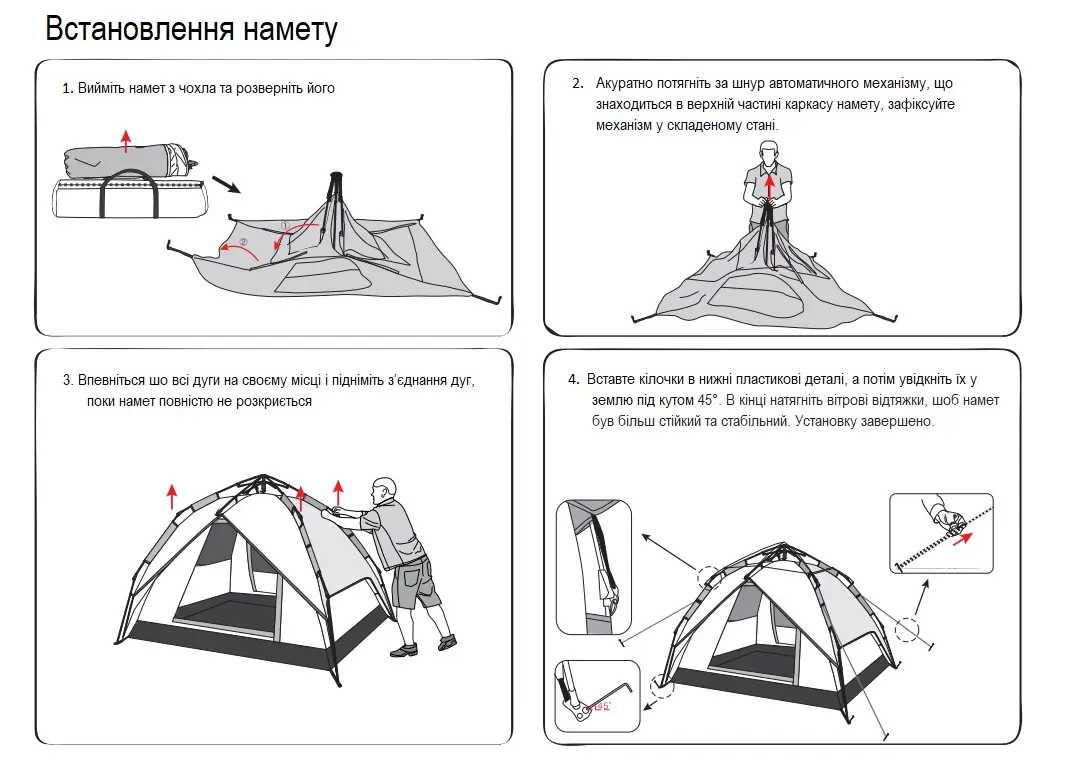 Встановлення намету

1. Вийміть намет з чохла та розверніть його

①

②

2. Акуратно потягніть за шнур автоматичного механізму, що знаходиться в верхній частині каркасу намету, зафіксуйте механізм у складеному стані.

3. Впевніться шо всі дуги на своєму місці і підніміть з'єднання дуг, поки намет повністю не розкриється

4. Вставте кілочки в нижні пластикові деталі, а потім увідкніть їх у землю під кутом 45°. В кінці натягніть вітрові відтяжки, шоб намет був більш стійкий та стабільний. Установку завершено.

45°