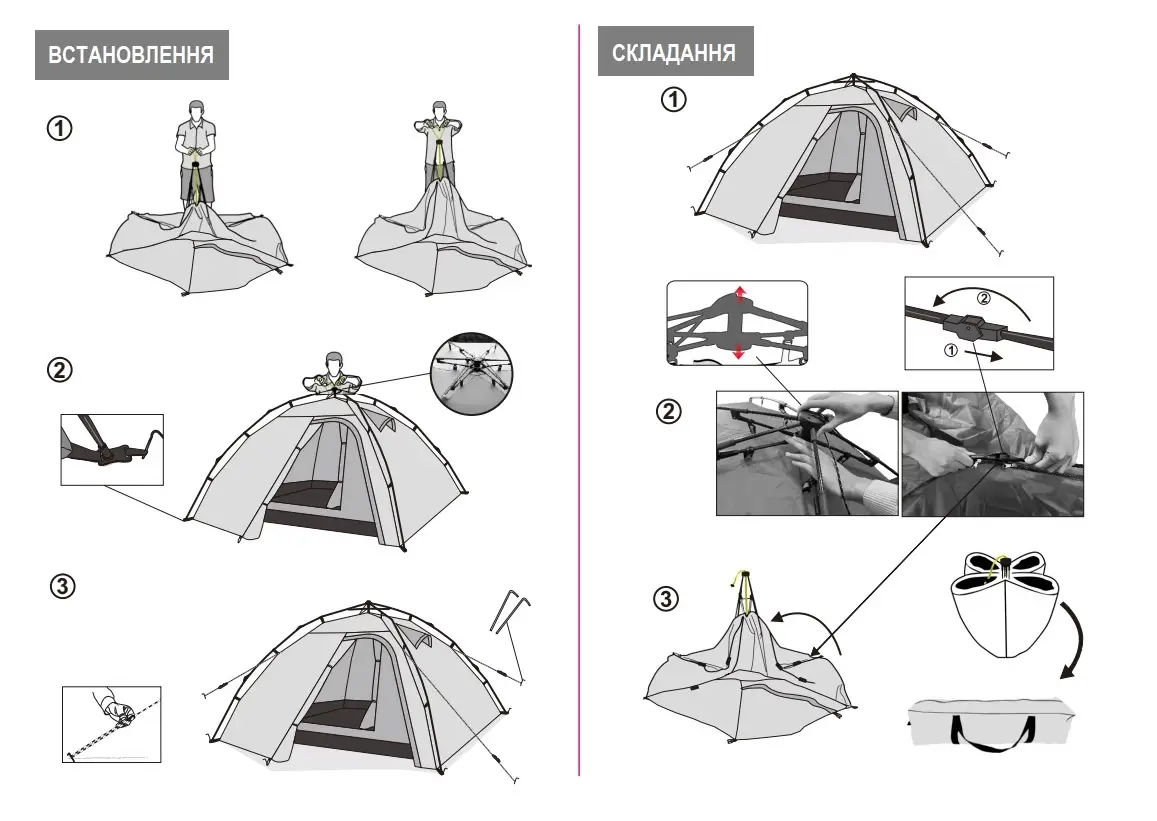 ВСТАНОВЛЕННЯ

①

②

③

СКЛАДАННЯ

①

②

①

②

③