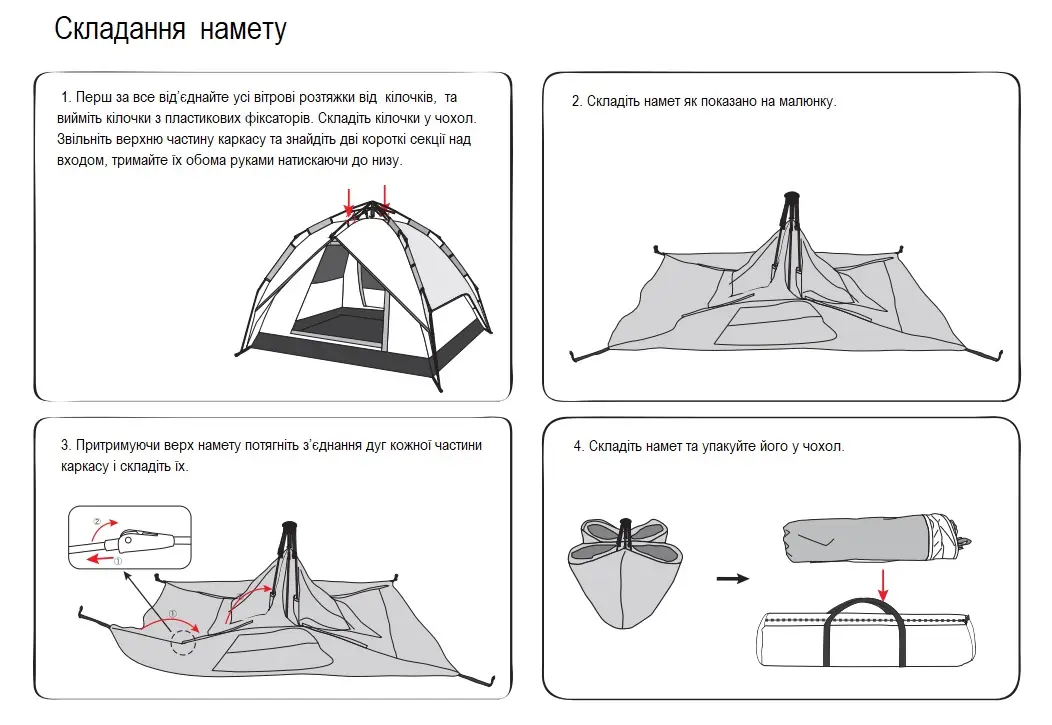 Складання намету

1. Перш за все від'єднайте усі вітрові розтяжки від кілочків, та вийміть кілочки з пластикових фіксаторів. Складіть кілочки у чохол. Звільніть верхню частину каркасу та знайдіть дві короткі секції над входом, тримайте їх обома руками натискаючи до низу.

2. Складіть намет як показано на малюнку.

3. Притримуючи верх намету потягніть з'єднання дуг кожної частини каркасу і складіть їх.

②
①
①

4. Складіть намет та упакуйте його у чохол.