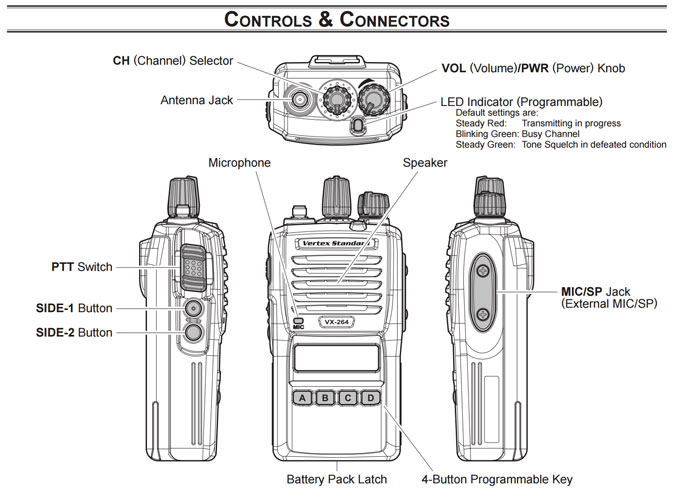 CONTROLS & CONNECTORS

CH (Channel) Selector

Antenna Jack

VOL (Volume)/PWR (Power) Knob

LED Indicator (Programmable)
Default settings are:
Steady Red: Transmitting in progress
Blinking Green: Busy Channel
Steady Green: Tone Squelch in defeated condition

Microphone

Speaker

PTT Switch

SIDE-1 Button

SIDE-2 Button

Vertex Standard

MIC

VX-264

A B C D

MIC/SP Jack
(External MIC/SP)

Battery Pack Latch

4-Button Programmable Key