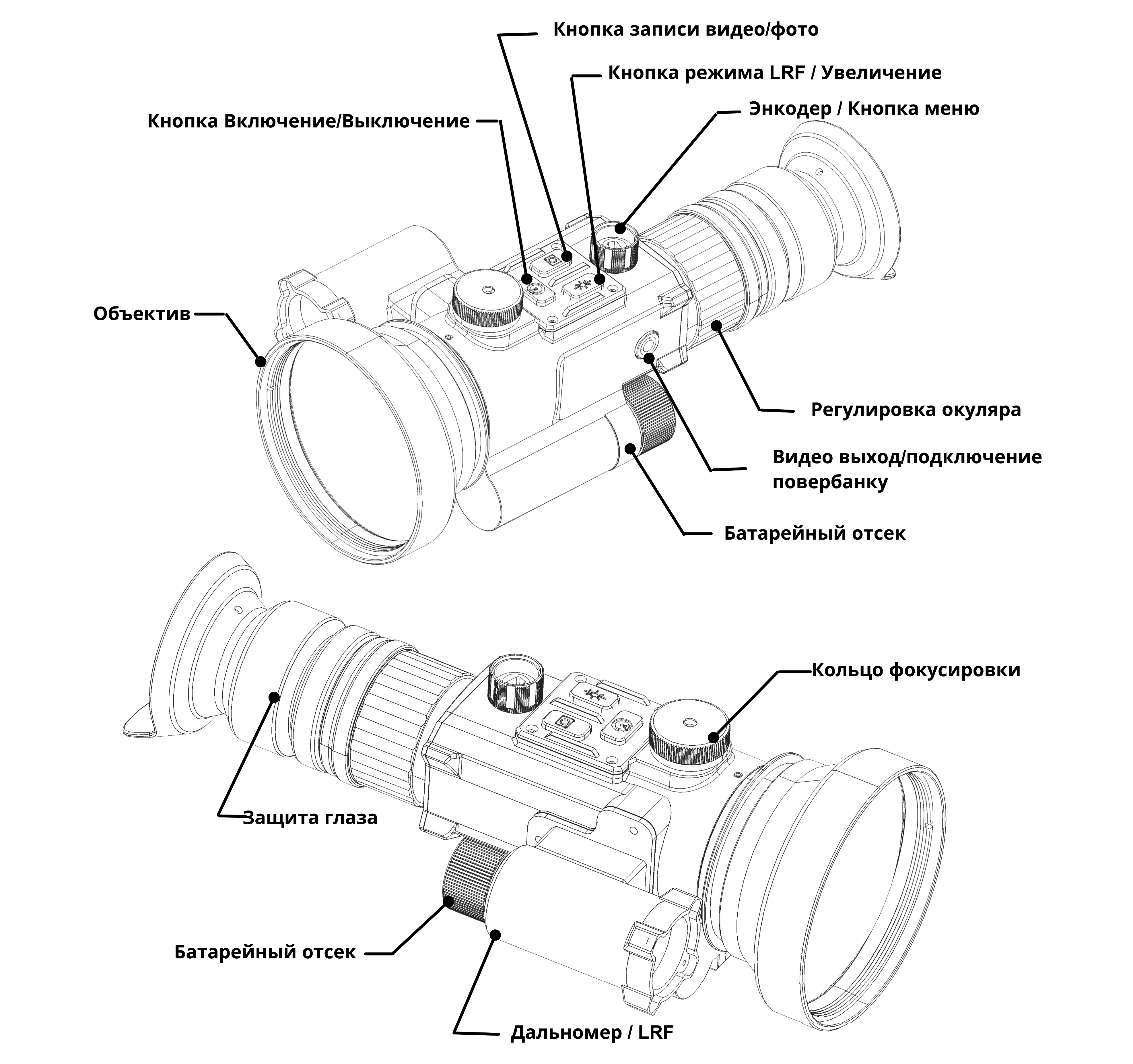 Кнопка записи видео/фото

Кнопка режима LRF / Увеличение

Энкодер / Кнопка меню

Кнопка Включение/Выключение

Объектив

Регулировка окуляра

Видео выход/подключение повербанку

Батарейный отсек

Кольцо фокусировки

Защита глаза

Батарейный отсек

Дальномер / LRF